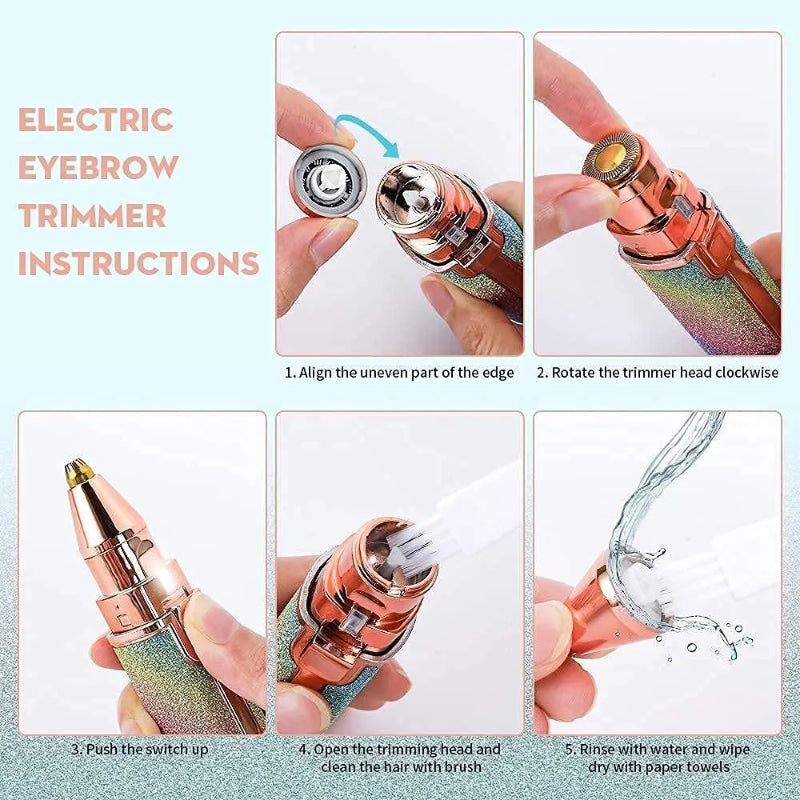 ELECTRIC EYEBROW TRIMMER INSTRUCTIONS

1. Align the uneven part of the edge

2. Rotate the trimmer head clockwise

3. Push the switch up

4. Open the trimming head and clean the hair with brush

5. Rinse with water and wipe dry with paper towels